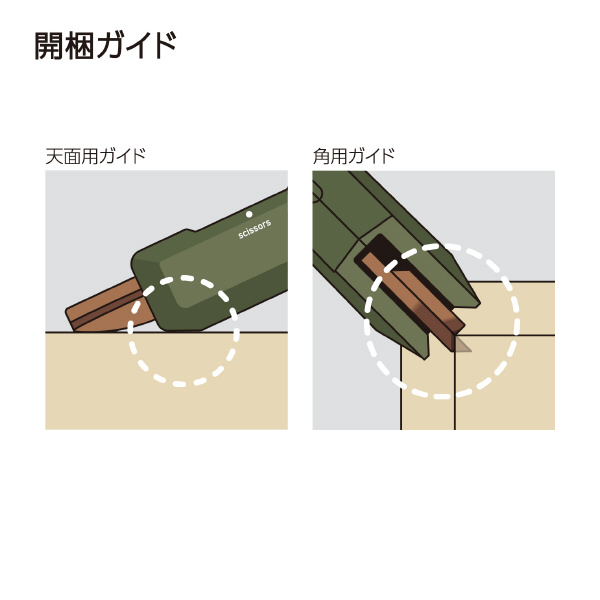 開梱ガイド

天面用ガイド

scissors

角用ガイド